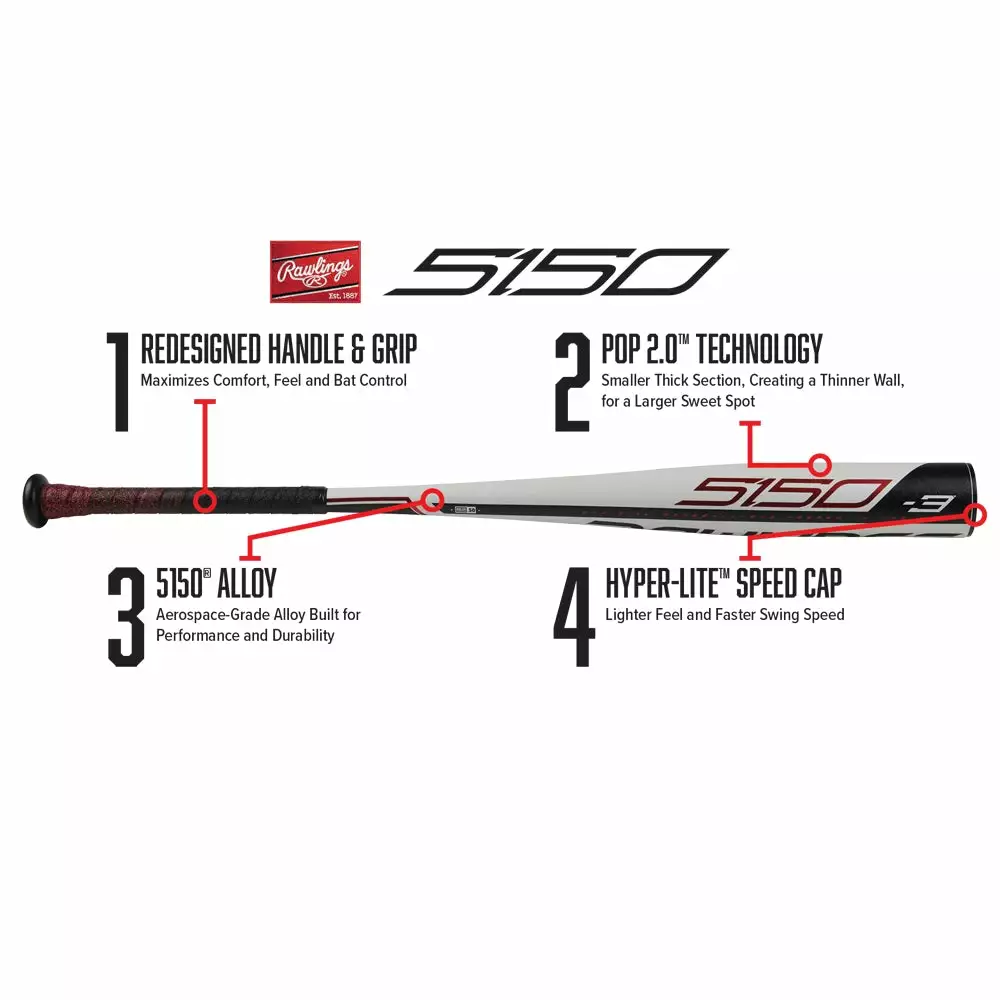 Rawlings
Est. 1887

5150

1 REDESIGNED HANDLE & GRIP
Maximizes Comfort, Feel and Bat Control

2 POP 2.0™ TECHNOLOGY
Smaller Thick Section, Creating a Thinner Wall, for a Larger Sweet Spot

5150 -3

3 5150® ALLOY
Aerospace-Grade Alloy Built for Performance and Durability

4 HYPER-LITE™ SPEED CAP
Lighter Feel and Faster Swing Speed